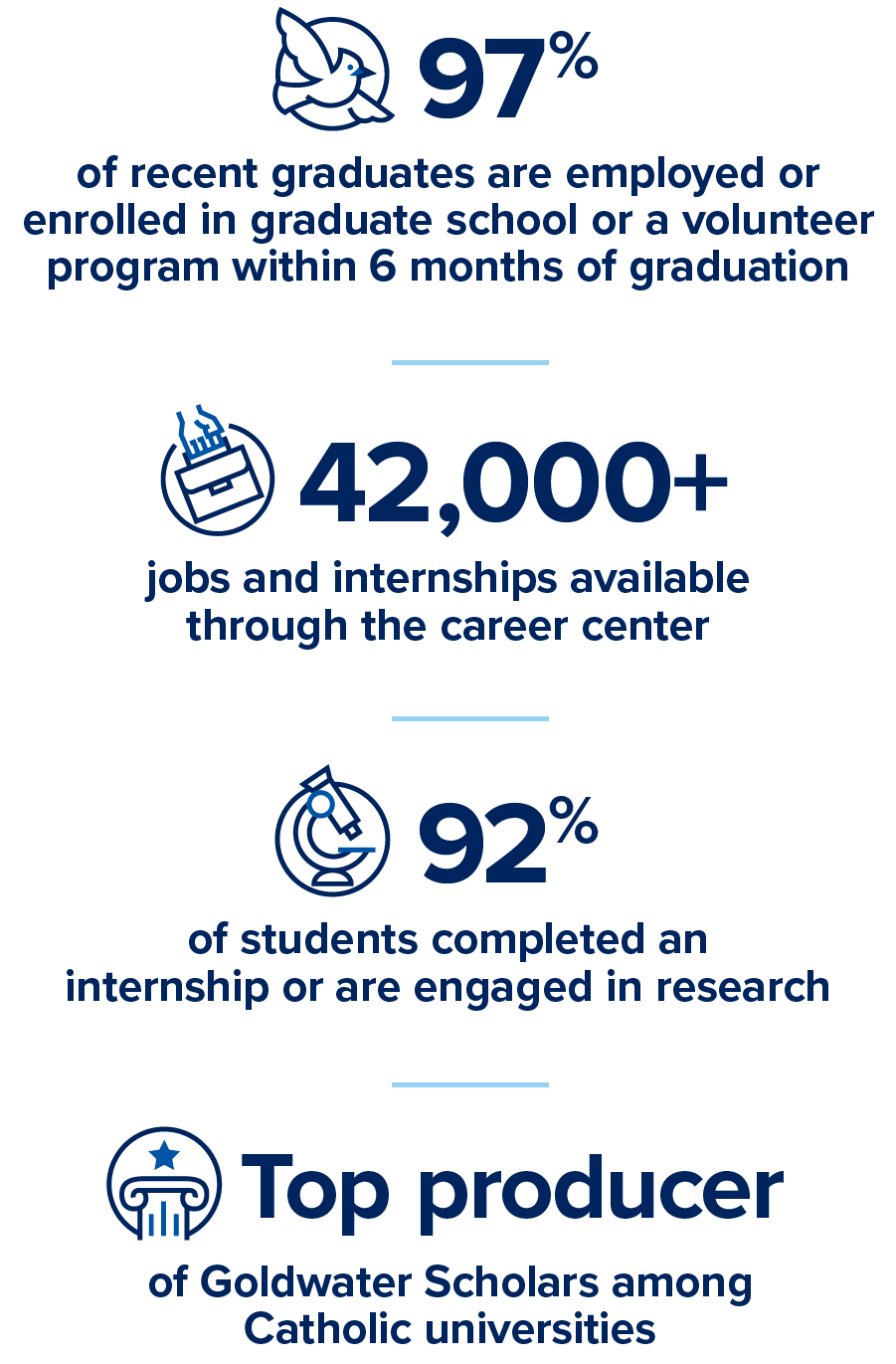 97%

of recent graduates are employed or enrolled in graduate school or a volunteer program within 6 months of graduation

42,000+

jobs and internships available through the career center

92%

of students completed an internship or are engaged in research

Top producer

of Goldwater Scholars among Catholic universities