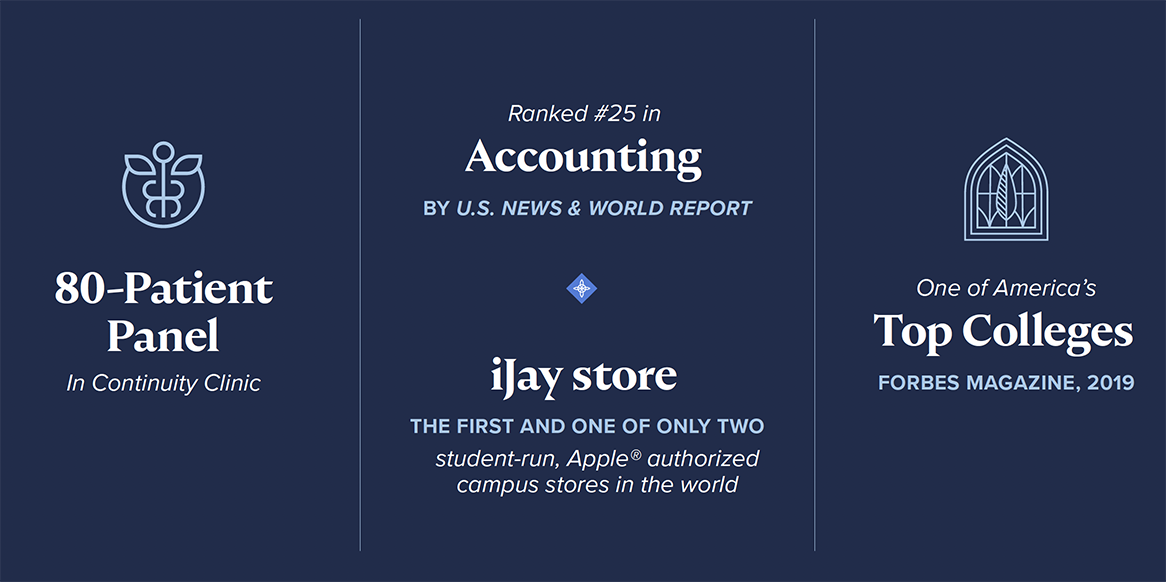 80-Patient Panel
In Continuity Clinic

Ranked #25 in
Accounting
BY U.S. NEWS & WORLD REPORT

iJay store
THE FIRST AND ONE OF ONLY TWO
student-run, Apple® authorized campus stores in the world

One of America's
Top Colleges
FORBES MAGAZINE, 2019