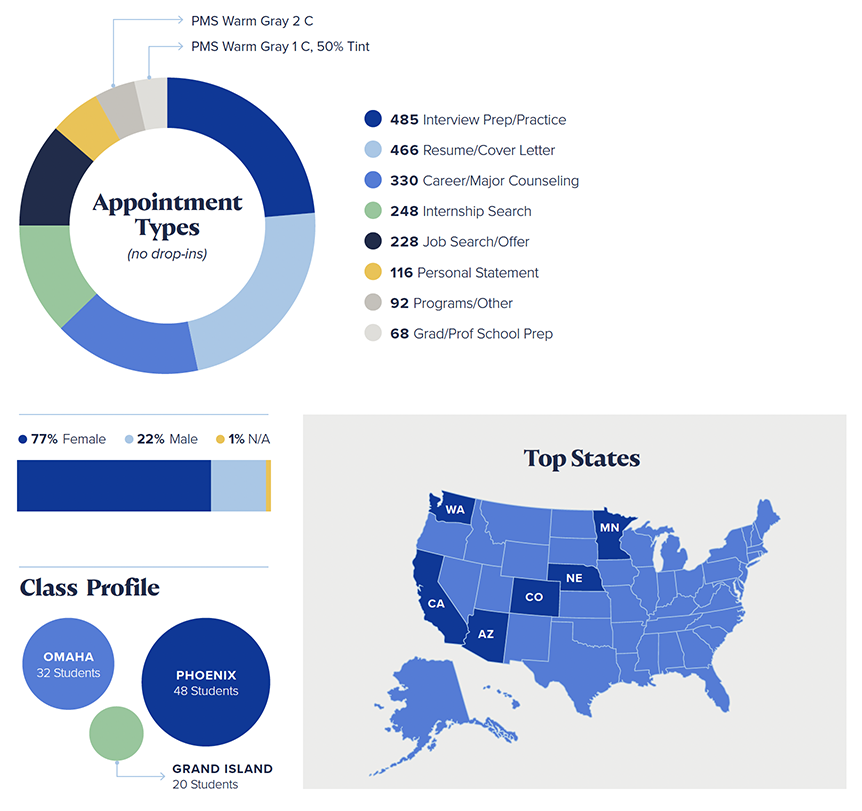 PMS Warm Gray 2 C

PMS Warm Gray 1 C, 50% Tint

Appointment Types
(no drop-ins)

485 Interview Prep/Practice
466 Resume/Cover Letter
330 Career/Major Counseling
248 Internship Search
228 Job Search/Offer
116 Personal Statement
92 Programs/Other
68 Grad/Prof School Prep

77% Female 22% Male 1% N/A

Class Profile

OMAHA
32 Students

PHOENIX
48 Students

GRAND ISLAND
20 Students

Top States

WA
MN
NE
CO
CA
AZ